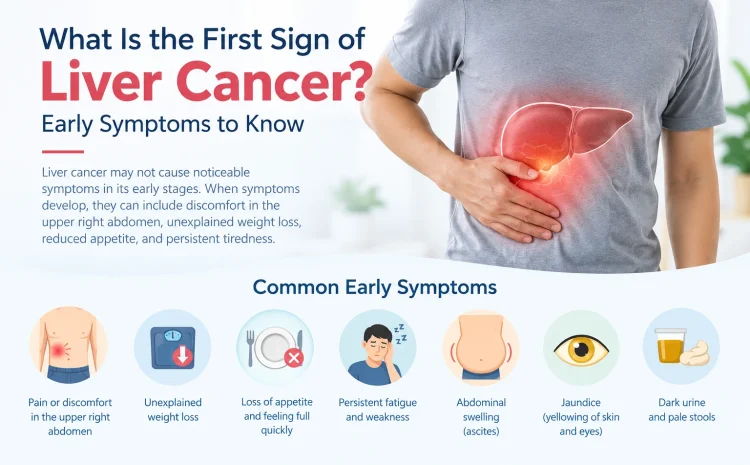 What Is the First Sign of
Liver Cancer?
Early Symptoms to Know

Liver cancer may not cause noticeable symptoms in its early stages. When symptoms develop, they can include discomfort in the upper right abdomen, unexplained weight loss, reduced appetite, and persistent tiredness.

Common Early Symptoms

Pain or discomfort in the upper right abdomen

Unexplained weight loss

Loss of appetite and feeling full quickly

Persistent fatigue and weakness

Abdominal swelling (ascites)

Jaundice (yellowing of skin and eyes)

Dark urine and pale stools